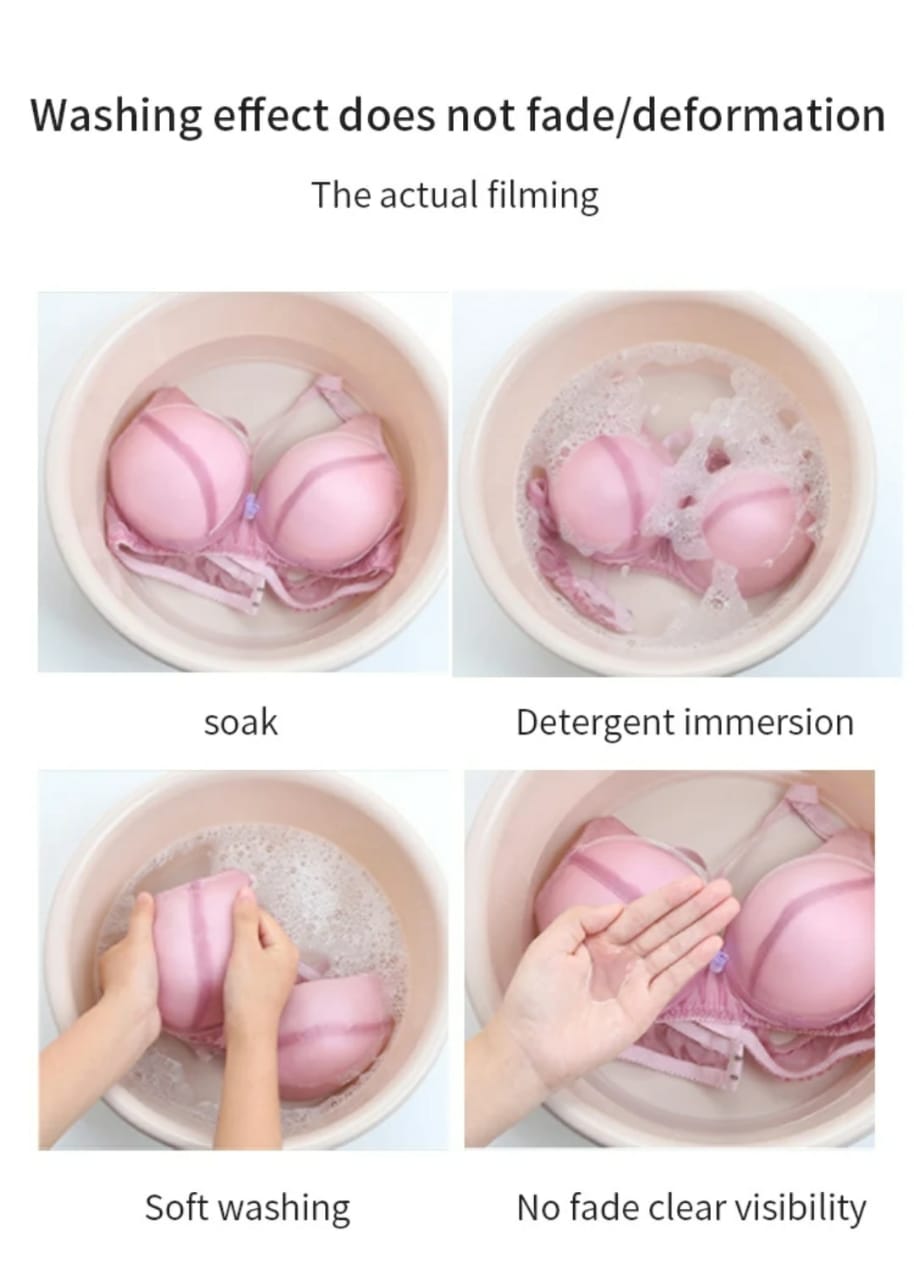 Washing effect does not fade/deformation

The actual filming

soak

Detergent immersion

Soft washing

No fade clear visibility